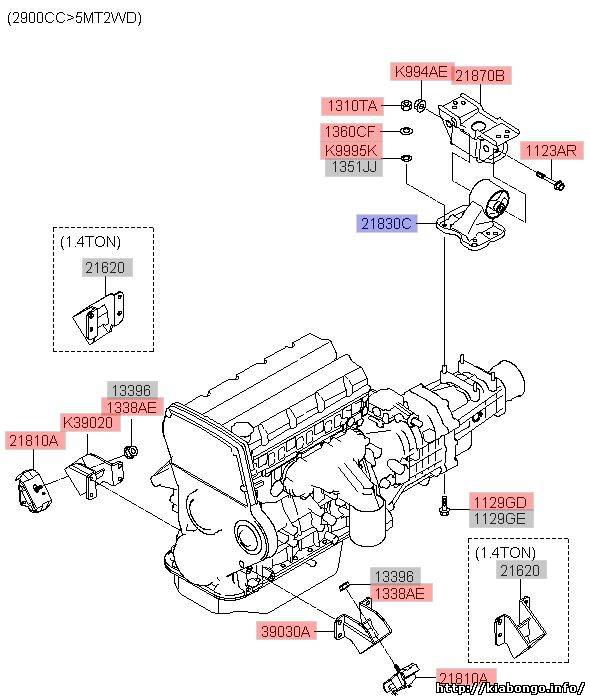 (2900CC>5MT2WD)

K994AE
21870B
1310TA
1360CF
K9995K
1351JJ
1123AR
21830C

(1.4TON)
21620

13396
1338AE
K39020
21810A

1129GD
1129GE

(1.4TON)
21620

13396
1338AE
39030A
21810A

http://kiabongo.info/